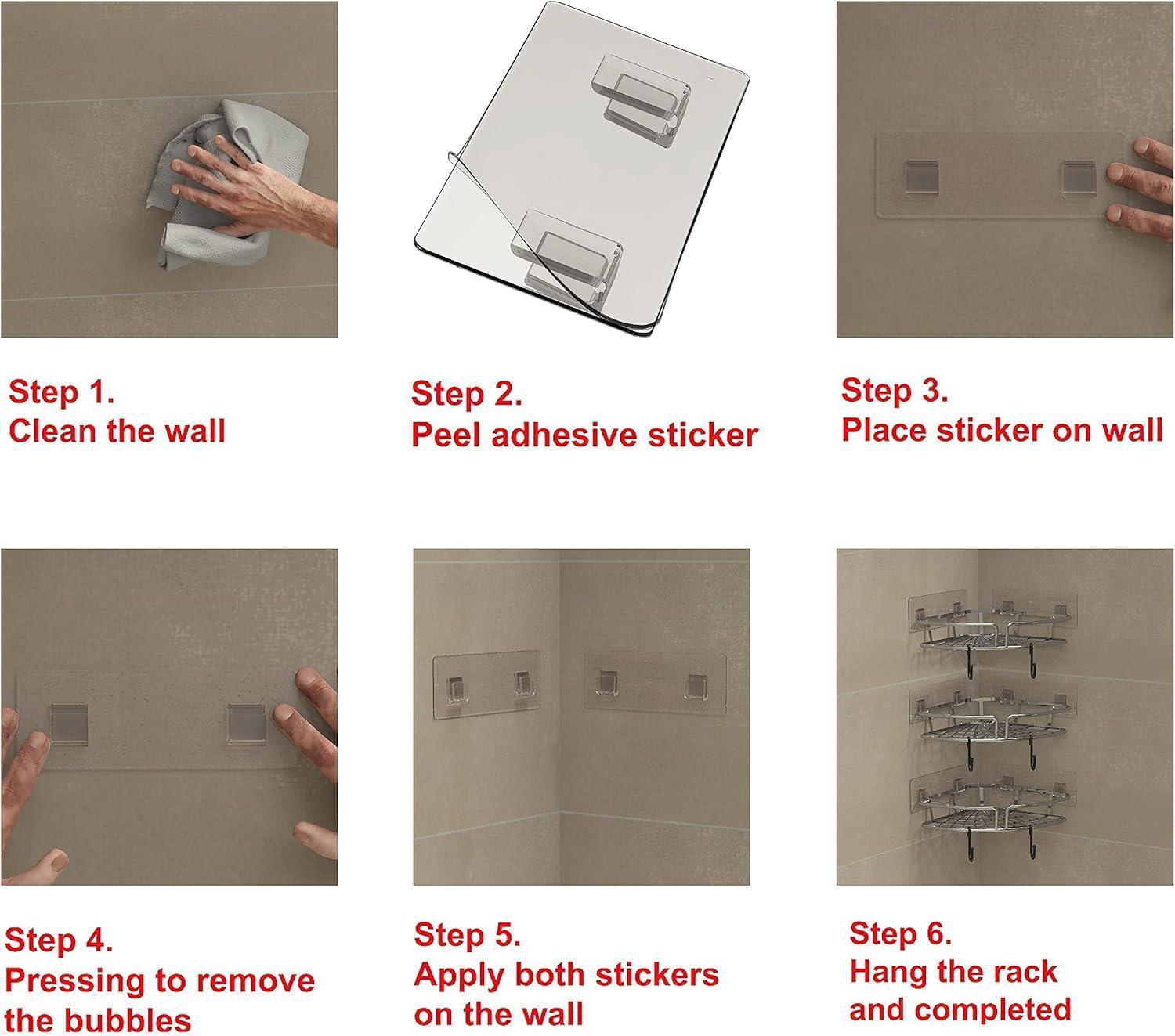 Step 1.
Clean the wall

Step 2.
Peel adhesive sticker

Step 3.
Place sticker on wall

Step 4.
Pressing to remove the bubbles

Step 5.
Apply both stickers on the wall

Step 6.
Hang the rack and completed