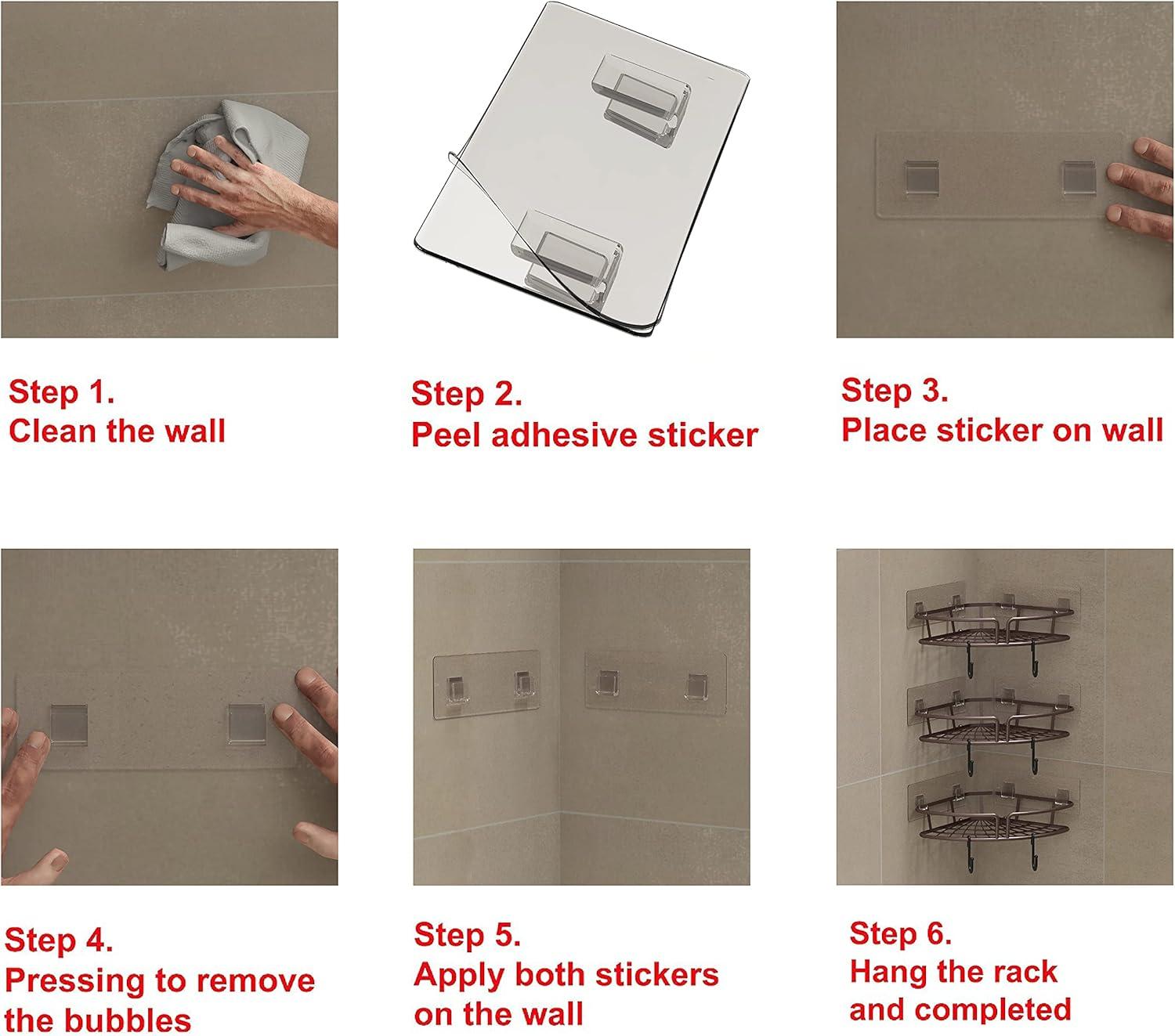 Step 1.
Clean the wall

Step 2.
Peel adhesive sticker

Step 3.
Place sticker on wall

Step 4.
Pressing to remove the bubbles

Step 5.
Apply both stickers on the wall

Step 6.
Hang the rack and completed